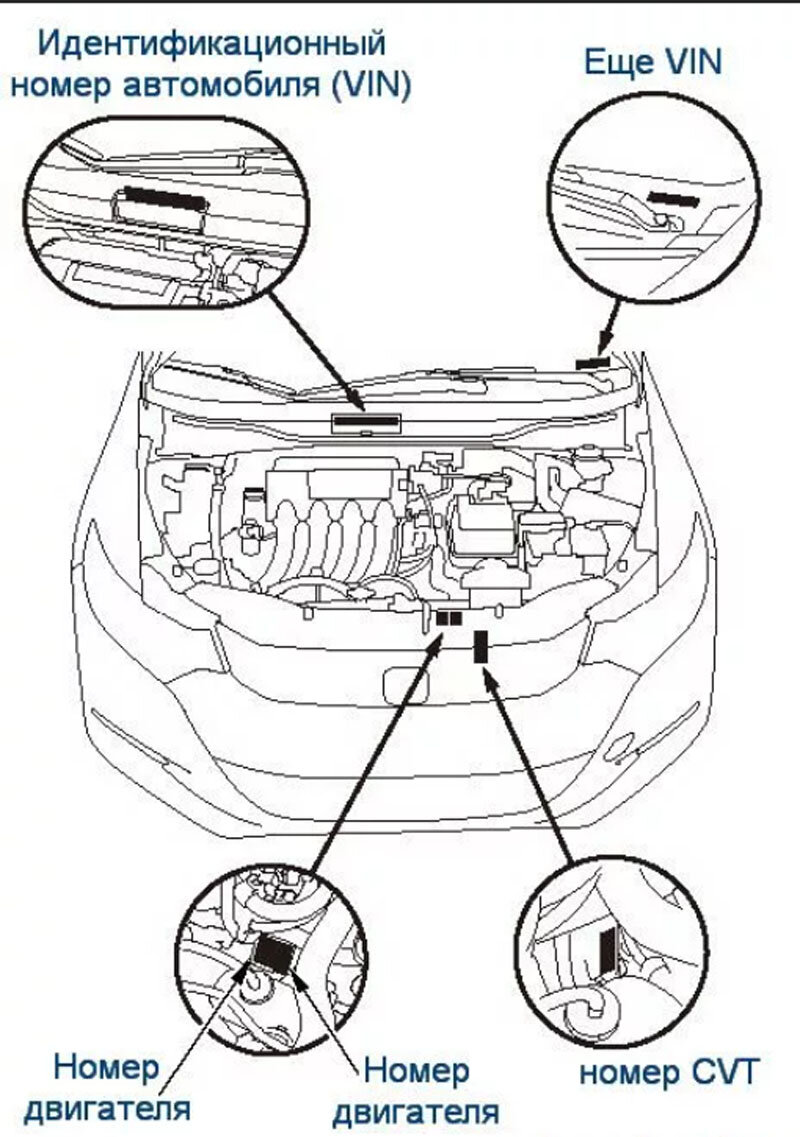 Идентификационный номер автомобиля (VIN)

Еще VIN

Номер двигателя

Номер двигателя

номер CVT