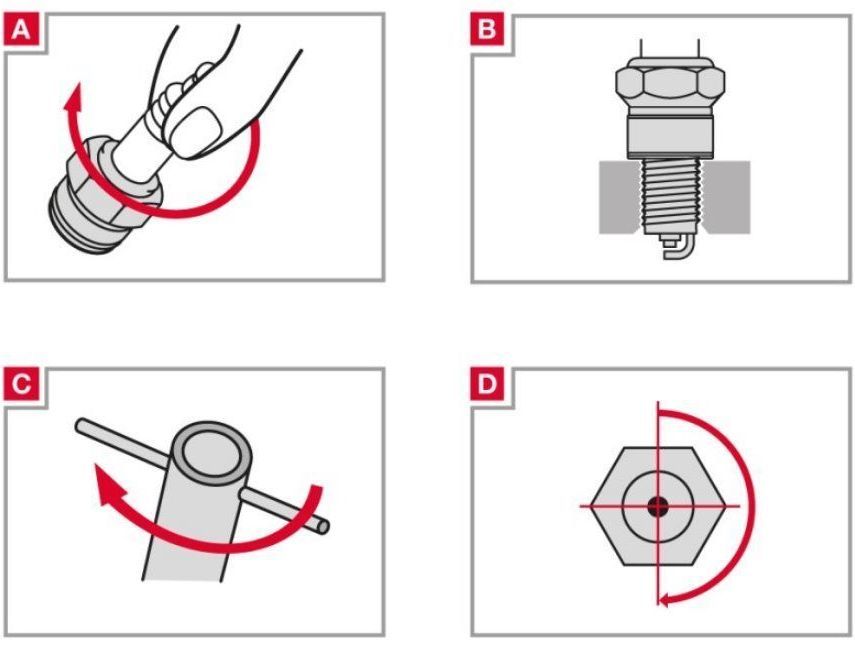 A

B

C

D